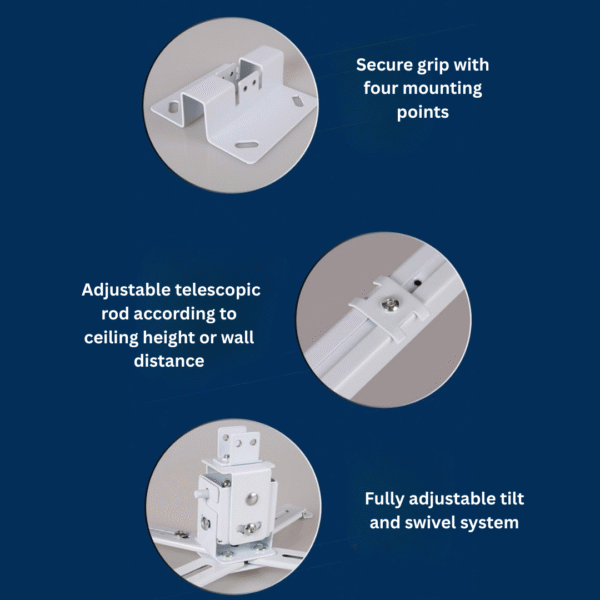 Secure grip with four mounting points

Adjustable telescopic rod according to ceiling height or wall distance

Fully adjustable tilt and swivel system